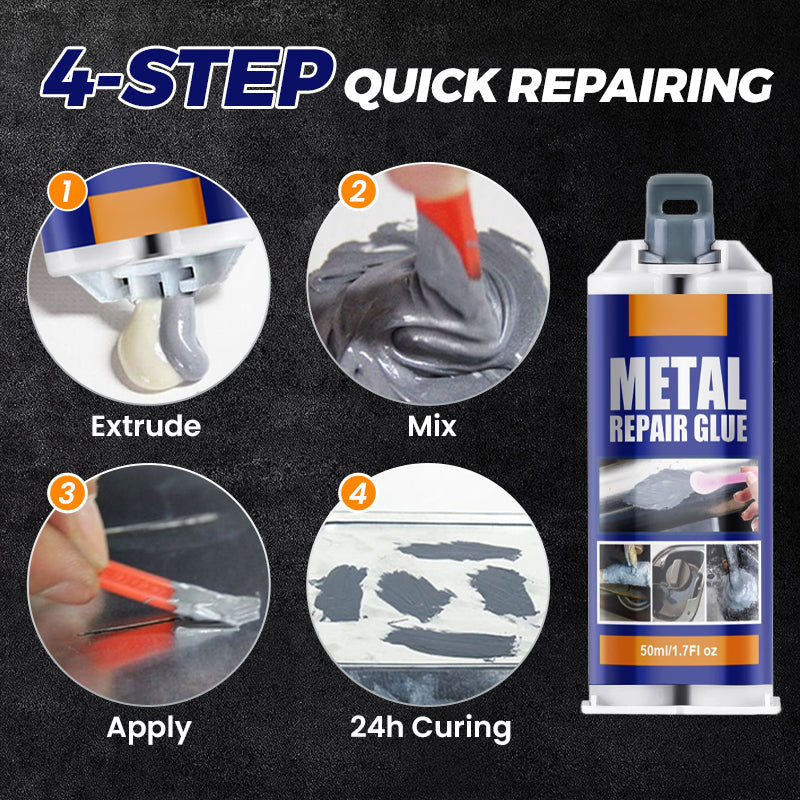 4-STEP QUICK REPAIRING

1

Extrude

2

Mix

3

Apply

4

24h Curing

METAL
REPAIR GLUE

50ml/1.7Fl oz