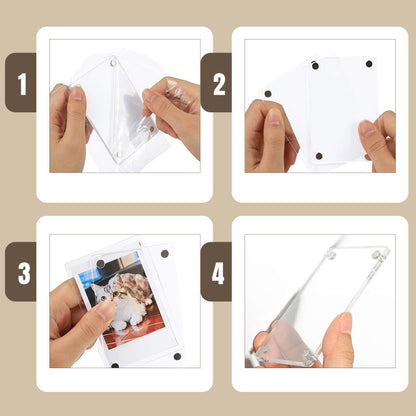 1

2

3

4